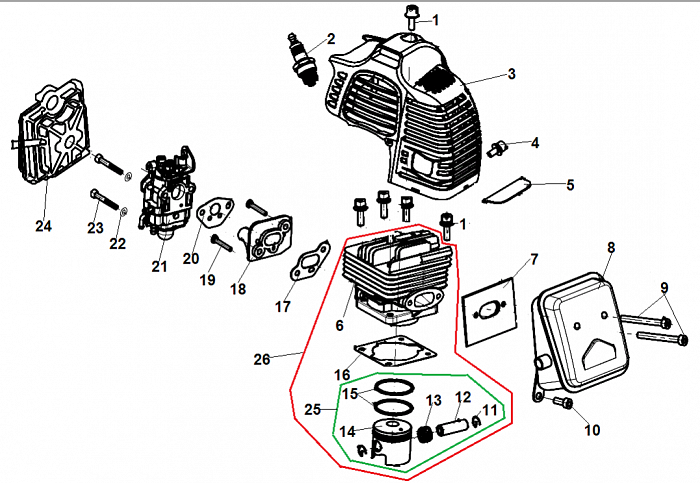 1
2
3
4
5
1
24
23
22
21
20
19
18
17
6
7
8
9
26
16
15
25
14
13
12
11
10