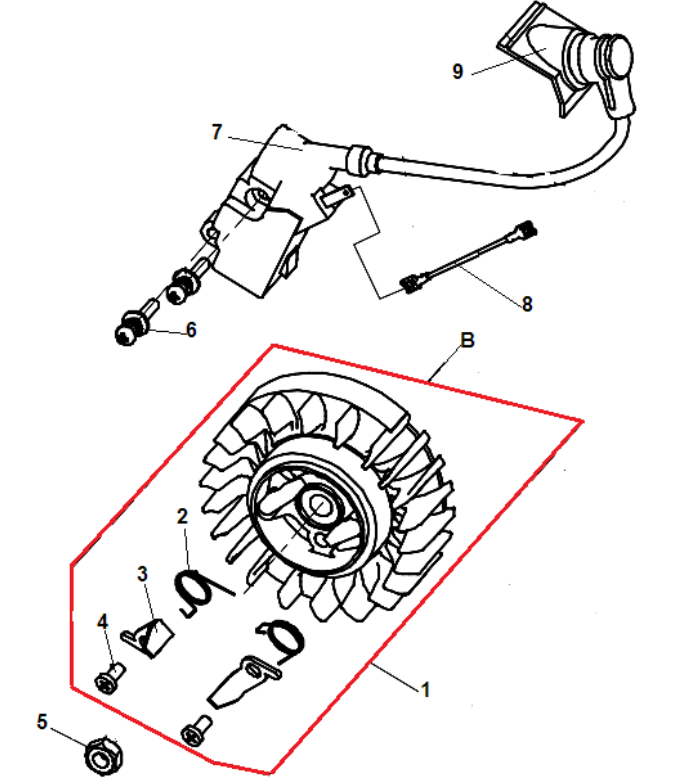 9
7
8
6
B
2
3
4
1
5