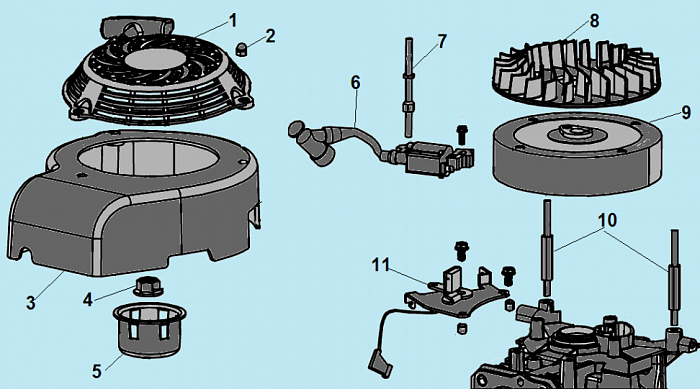 1
2
7
8
6
9
10
11
3
4
5