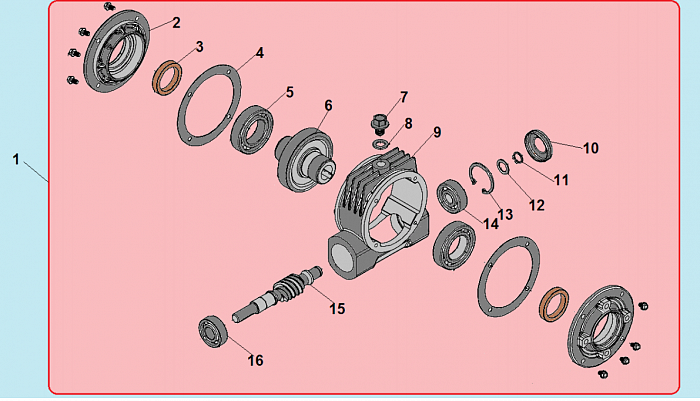 1
2
3
4
5
6
7
8
9
10
11
12
13
14
15
16